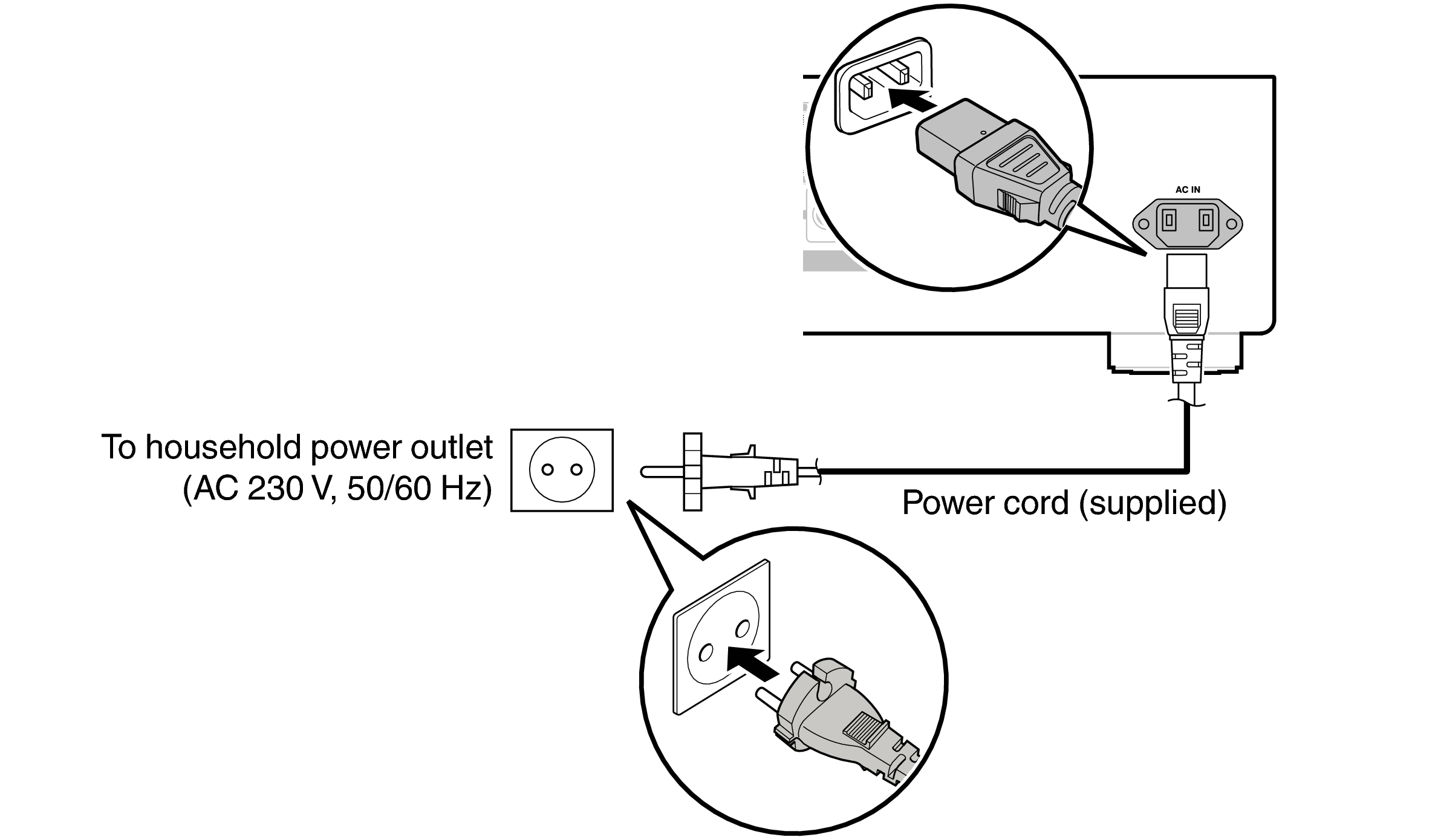 AC IN

To household power outlet
(AC 230 V, 50/60 Hz)

Power cord (supplied)